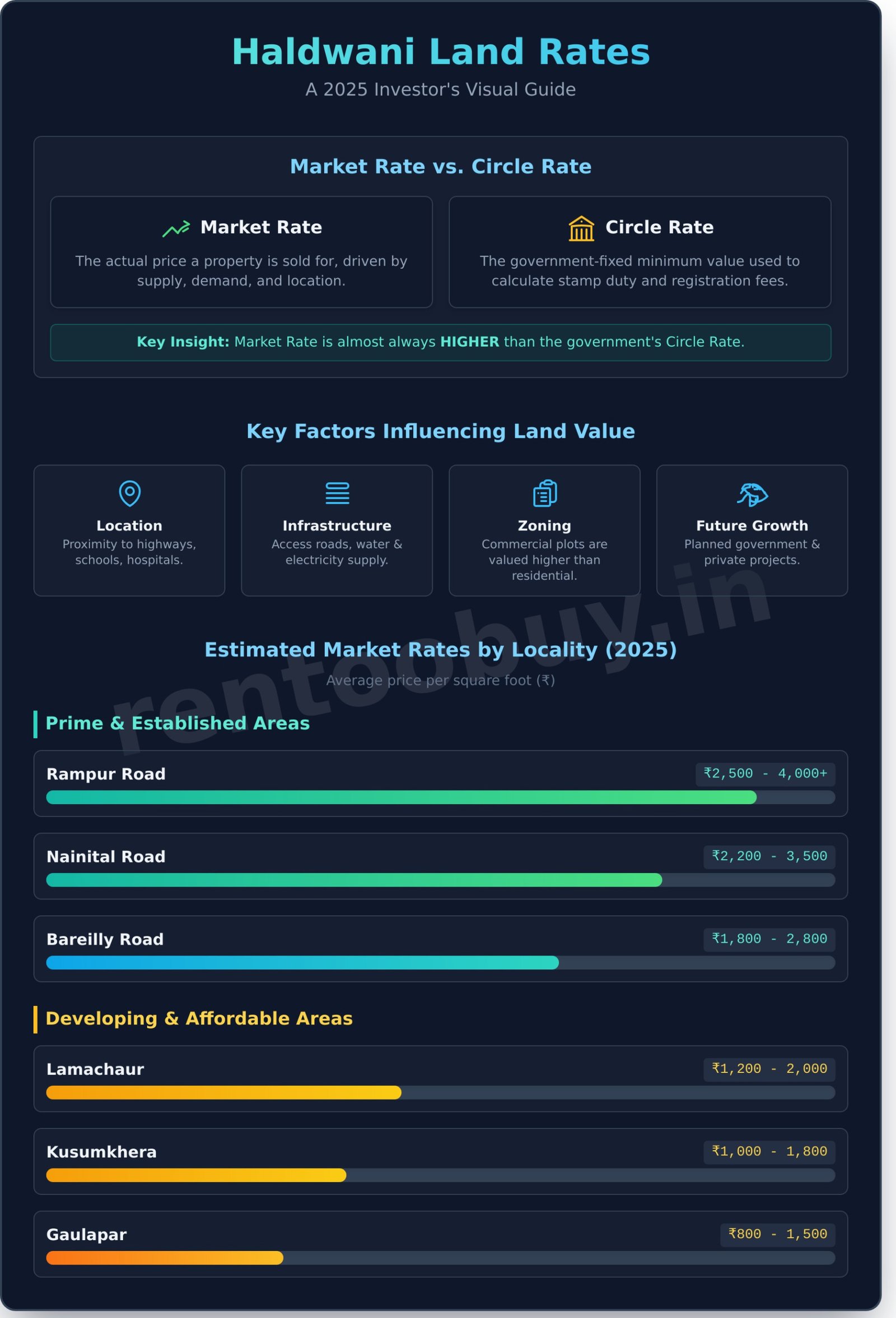 Haldwani Land Rates

A 2025 Investor's Visual Guide

Market Rate vs. Circle Rate

Market Rate

The actual price a property is sold for, driven by supply, demand, and location.

Circle Rate

The government-fixed minimum value used to calculate stamp duty and registration fees.

Key Insight: Market Rate is almost always HIGHER than the government's Circle Rate.

Key Factors Influencing Land Value

Location
Proximity to highways, schools, hospitals.

Infrastructure
Access roads, water & electricity supply.

Zoning
Commercial plots are valued higher than residential.

Future Growth
Planned government & private projects.

rentoobuy.in

Estimated Market Rates by Locality (2025)

Average price per square foot (₹)

Prime & Established Areas

Rampur Road ₹2,500 - 4,000+

Nainital Road ₹2,200 - 3,500

Bareilly Road ₹1,800 - 2,800

Developing & Affordable Areas

Lamachaur ₹1,200 - 2,000

Kusumkhera ₹1,000 - 1,800

Gaulapar ₹800 - 1,500